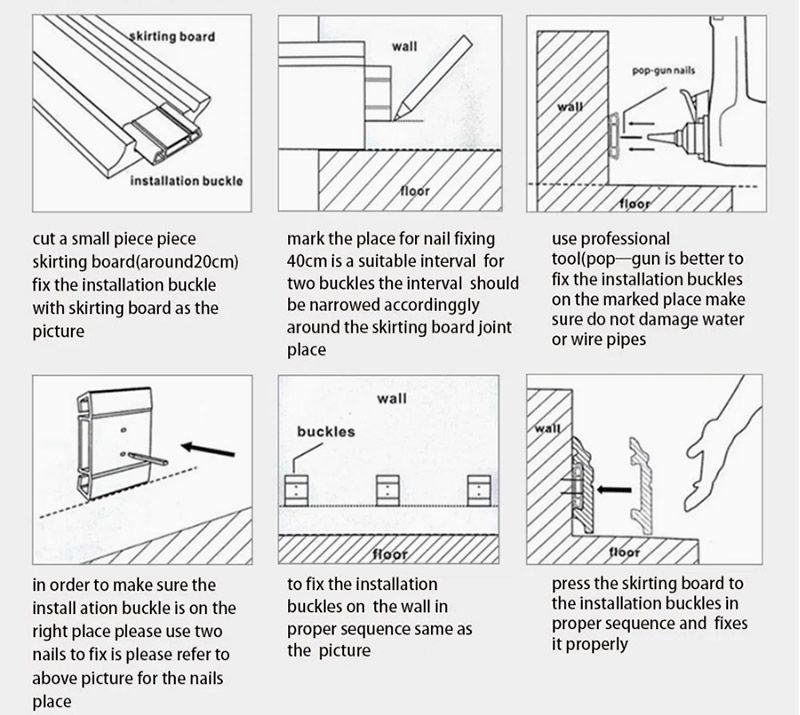 skirting board

installation buckle

cut a small piece piece skirting board(around20cm) fix the installation buckle with skirting board as the picture

wall

floor

mark the place for nail fixing 40cm is a suitable interval for two buckles the interval should be narrowed accordinggly around the skirting board joint place

pop-gun nails

wall

floor

use professional tool(pop—gun is better to fix the installation buckles on the marked place make sure do not damage water or wire pipes

in order to make sure the install ation buckle is on the right place please use two nails to fix is please refer to above picture for the nails place

wall

buckles

floor

to fix the installation buckles on the wall in proper sequence same as the picture

wall

floor

press the skirting board to the installation buckles in proper sequence and fixes it properly