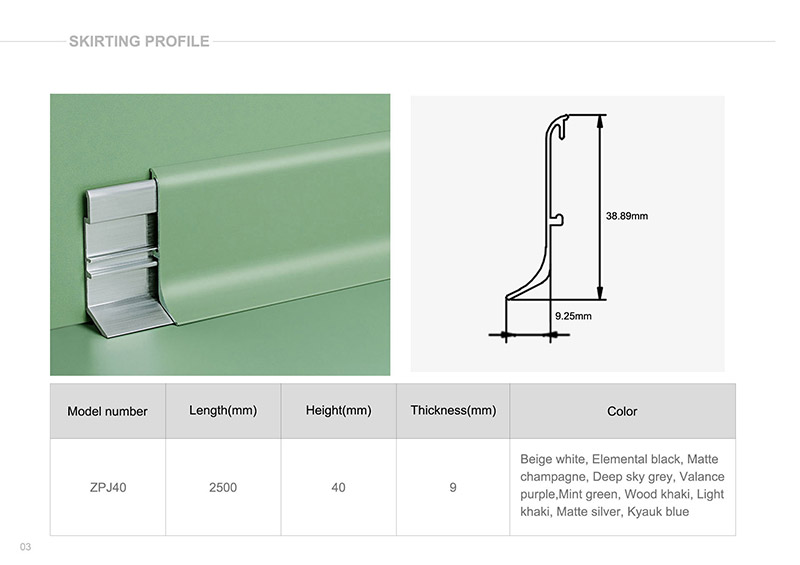 SKIRTING PROFILE

38.89mm

9.25mm

| Model number | Length(mm) | Height(mm) | Thickness(mm) | Color |
|---|---|---|---|---|
| ZPJ40 | 2500 | 40 | 9 | Beige white, Elemental black, Matte champagne, Deep sky grey, Valance purple,Mint green, Wood khaki, Light khaki, Matte silver, Kyauk blue |

03