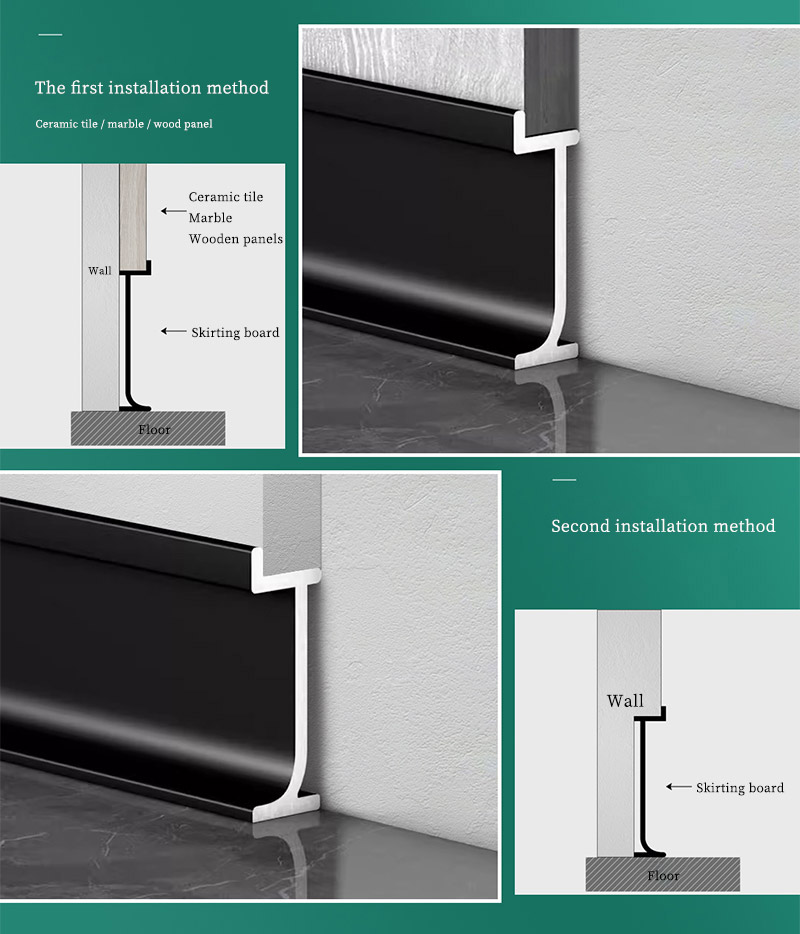 The first installation method

Ceramic tile / marble / wood panel

Ceramic tile
Marble
Wooden panels

Wall

Skirting board

Floor

Second installation method

Wall

Skirting board

Floor