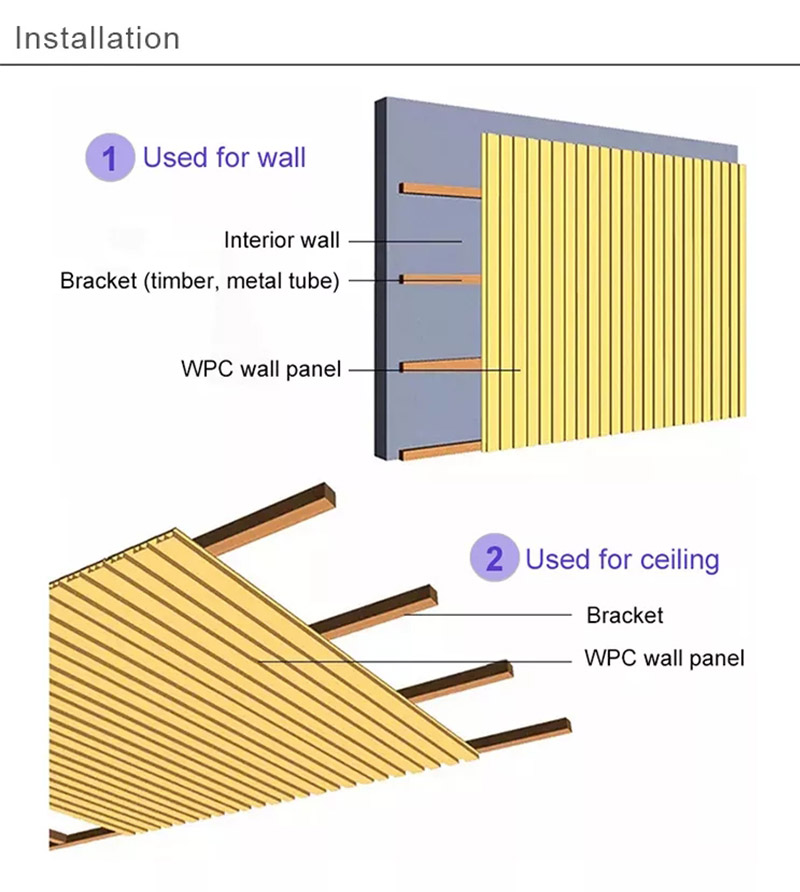 Installation

1 Used for wall

Interior wall

Bracket (timber, metal tube)

WPC wall panel

2 Used for ceiling

Bracket

WPC wall panel