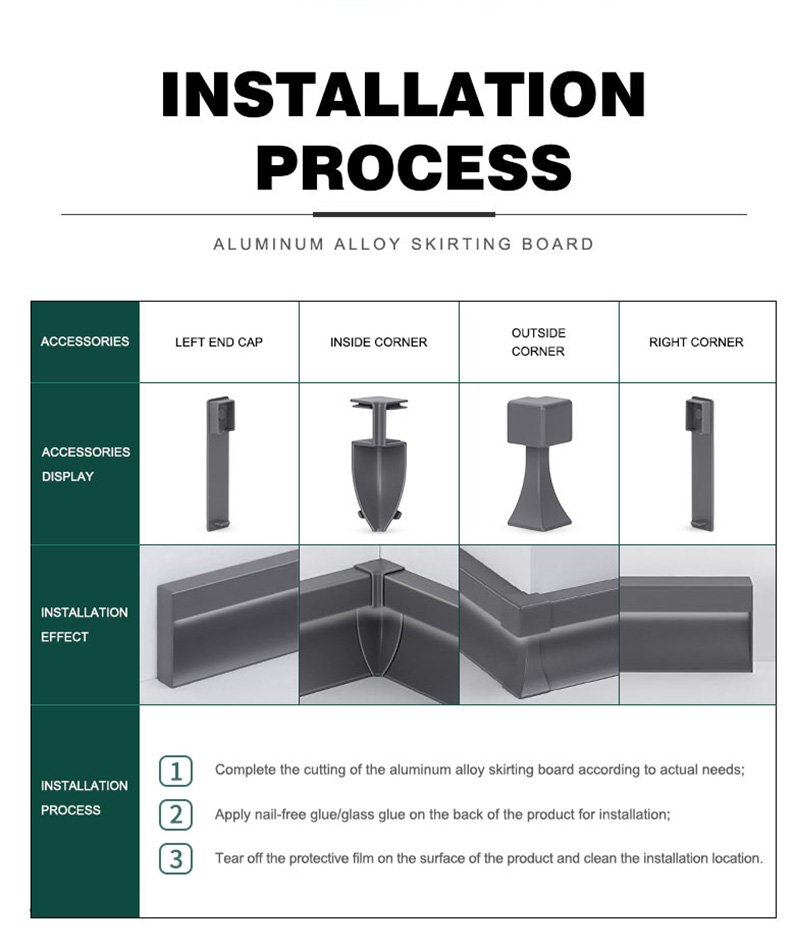 INSTALLATION PROCESS

ALUMINUM ALLOY SKIRTING BOARD

| ACCESSORIES | LEFT END CAP | INSIDE CORNER | OUTSIDE CORNER | RIGHT CORNER |
|---|---|---|---|---|
| ACCESSORIES DISPLAY | | | | |
| INSTALLATION EFFECT | | | | |

INSTALLATION PROCESS

1 Complete the cutting of the aluminum alloy skirting board according to actual needs;

2 Apply nail-free glue/glass glue on the back of the product for installation;

3 Tear off the protective film on the surface of the product and clean the installation location.